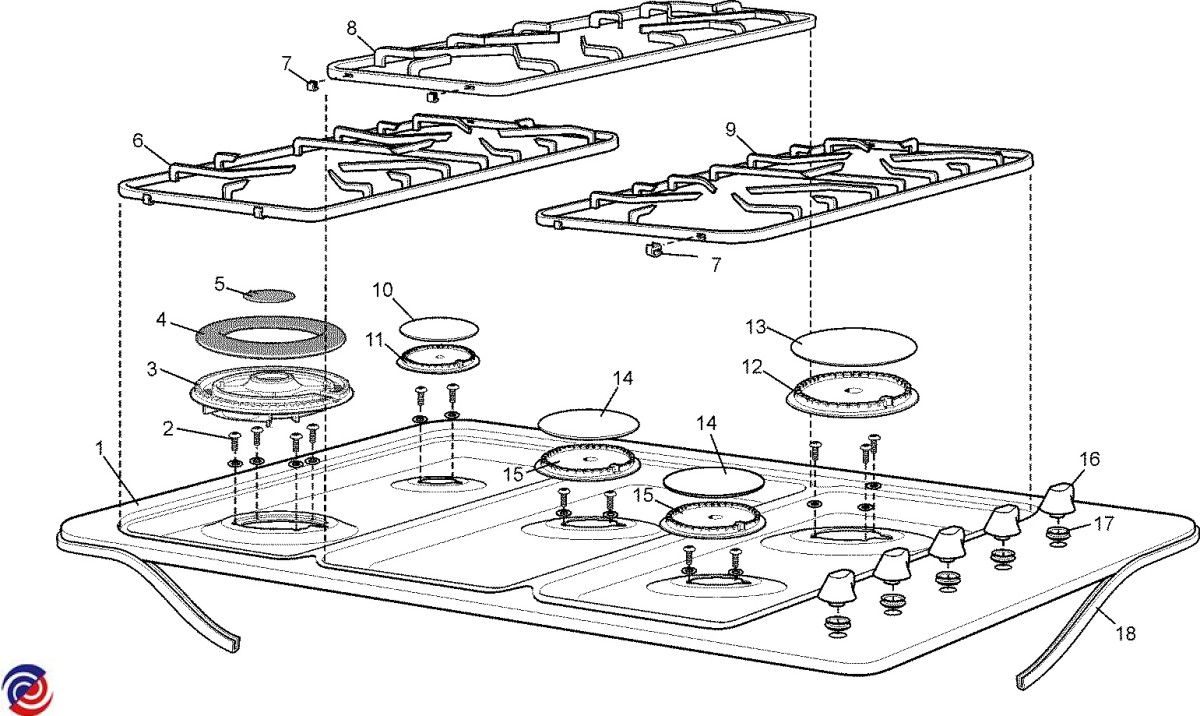 8
7
6
9
7
5
10
4
11
13
3
12
14
2
14
1
15
15
16
17
18